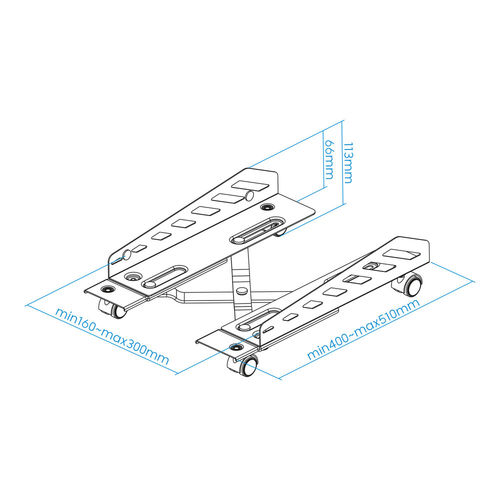 66mm
113mm
min160~max300mm
min400~max510mm